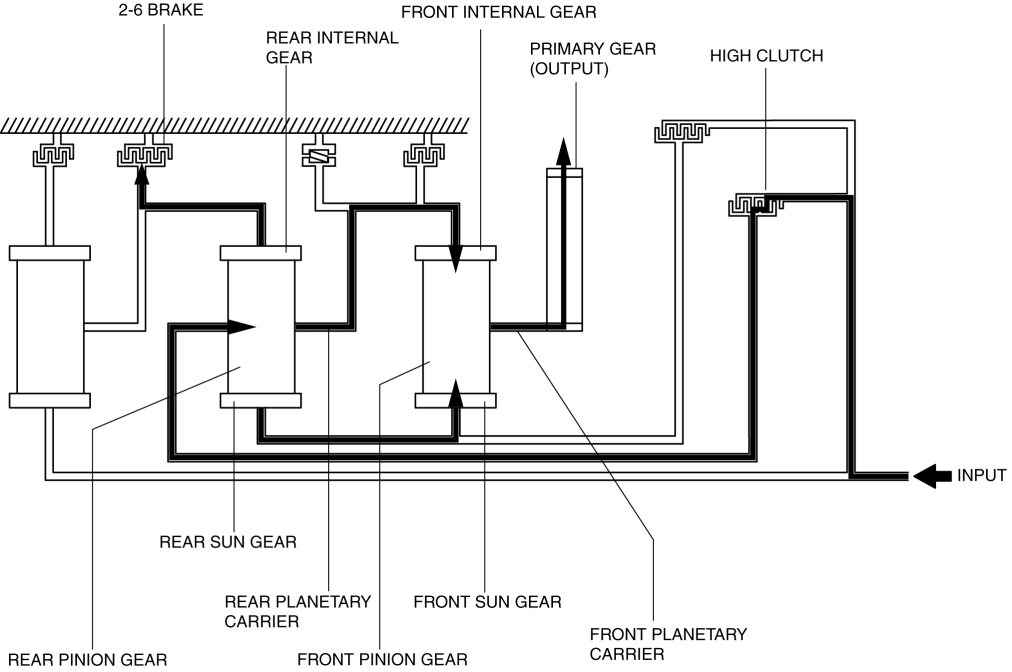 2-6 BRAKE

REAR INTERNAL GEAR

FRONT INTERNAL GEAR

PRIMARY GEAR (OUTPUT)

HIGH CLUTCH

INPUT

REAR SUN GEAR

REAR PLANETARY CARRIER

FRONT SUN GEAR

FRONT PLANETARY CARRIER

REAR PINION GEAR

FRONT PINION GEAR