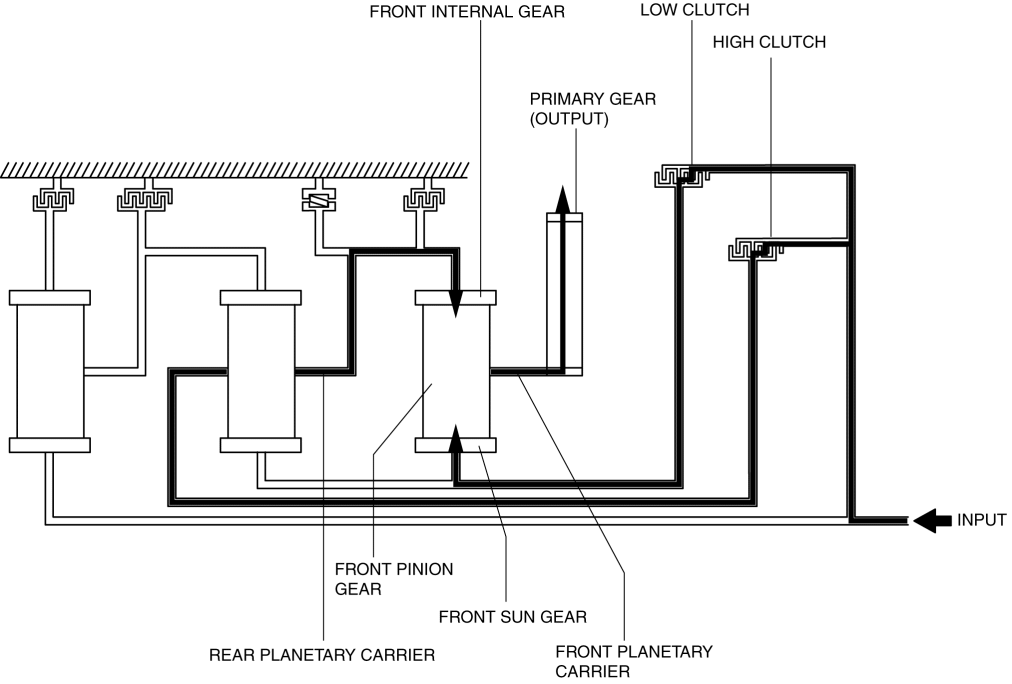 FRONT INTERNAL GEAR
LOW CLUTCH
HIGH CLUTCH
PRIMARY GEAR (OUTPUT)
INPUT
FRONT PINION GEAR
FRONT SUN GEAR
REAR PLANETARY CARRIER
FRONT PLANETARY CARRIER