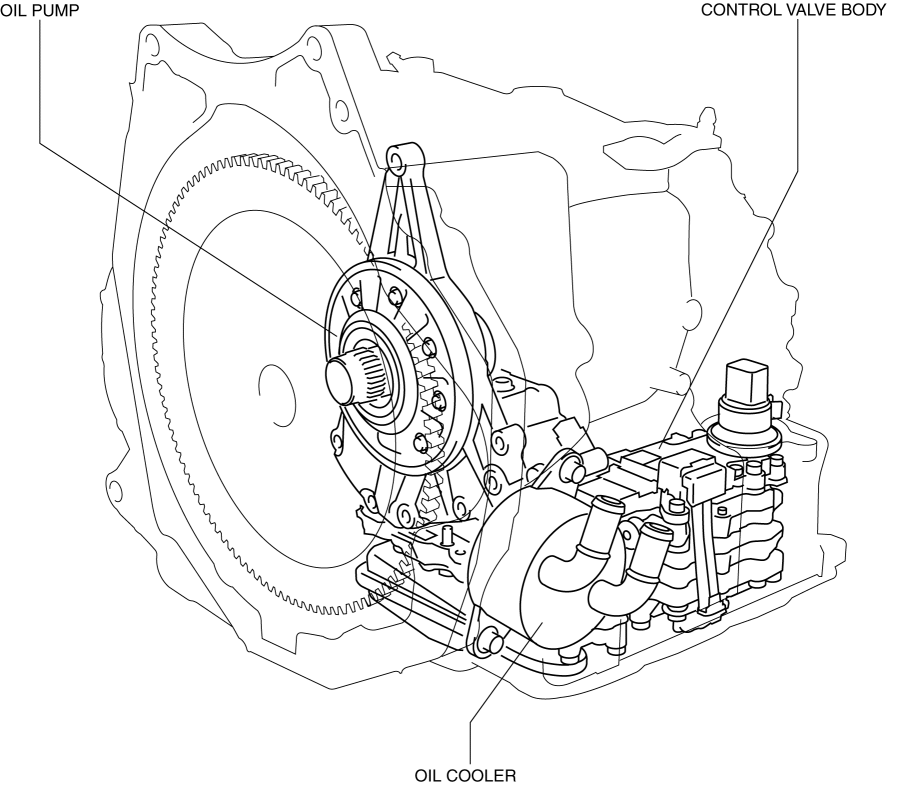 OIL PUMP

CONTROL VALVE BODY

OIL COOLER