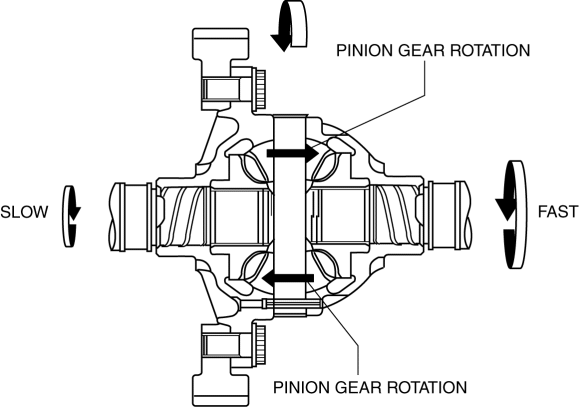 PINION GEAR ROTATION

SLOW

FAST

PINION GEAR ROTATION