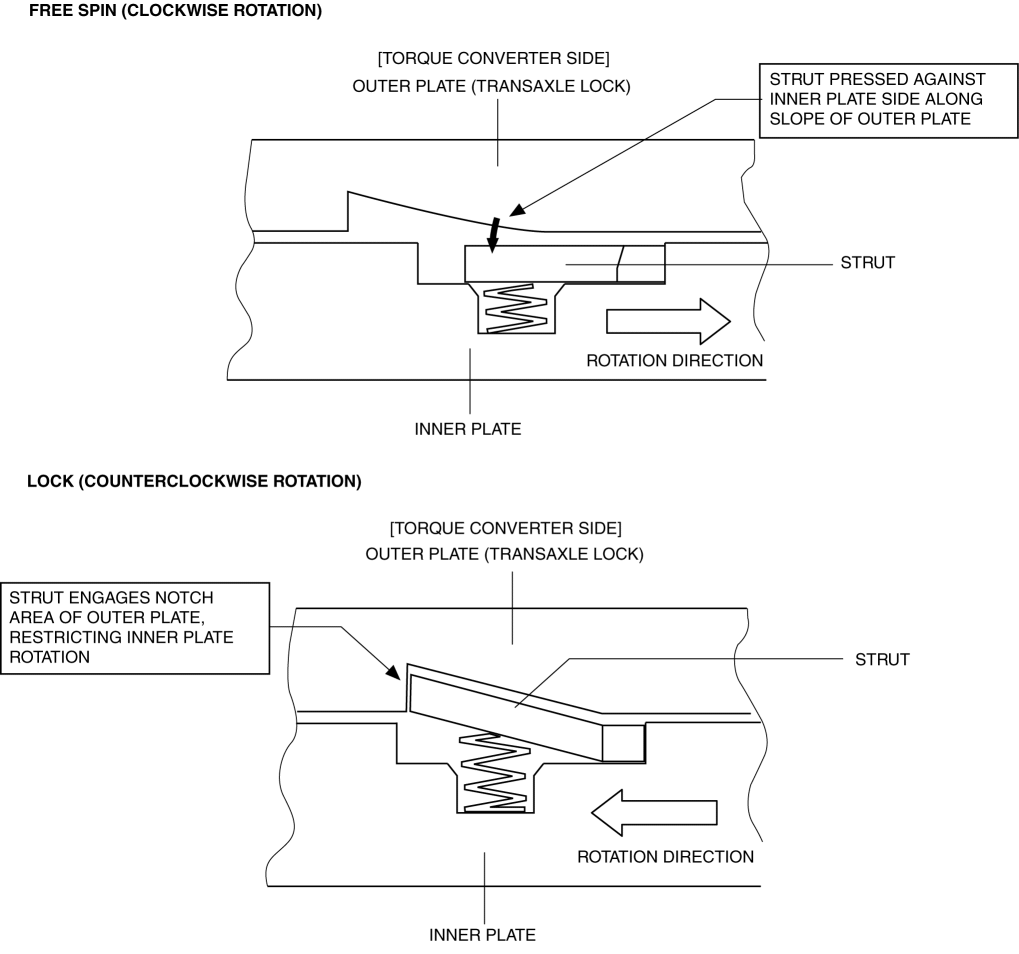 FREE SPIN (CLOCKWISE ROTATION)

[TORQUE CONVERTER SIDE]
OUTER PLATE (TRANSAXLE LOCK)

STRUT PRESSED AGAINST INNER PLATE SIDE ALONG SLOPE OF OUTER PLATE

STRUT

ROTATION DIRECTION

INNER PLATE

LOCK (COUNTERCLOCKWISE ROTATION)

[TORQUE CONVERTER SIDE]
OUTER PLATE (TRANSAXLE LOCK)

STRUT ENGAGES NOTCH AREA OF OUTER PLATE, RESTRICTING INNER PLATE ROTATION

STRUT

ROTATION DIRECTION

INNER PLATE