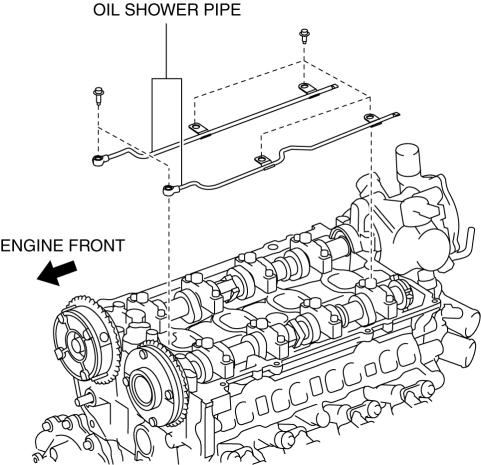 OIL SHOWER PIPE

ENGINE FRONT