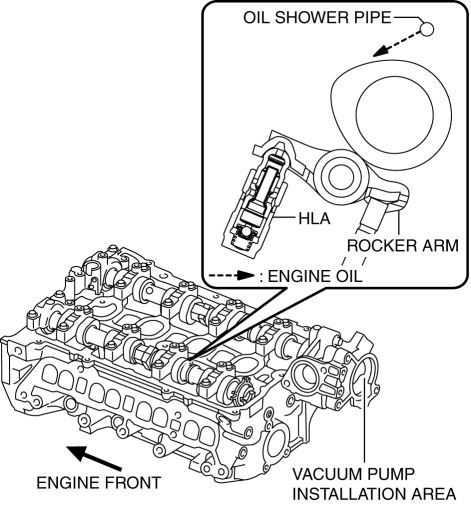 OIL SHOWER PIPE

HLA

ROCKER ARM

: ENGINE OIL

ENGINE FRONT

VACUUM PUMP INSTALLATION AREA