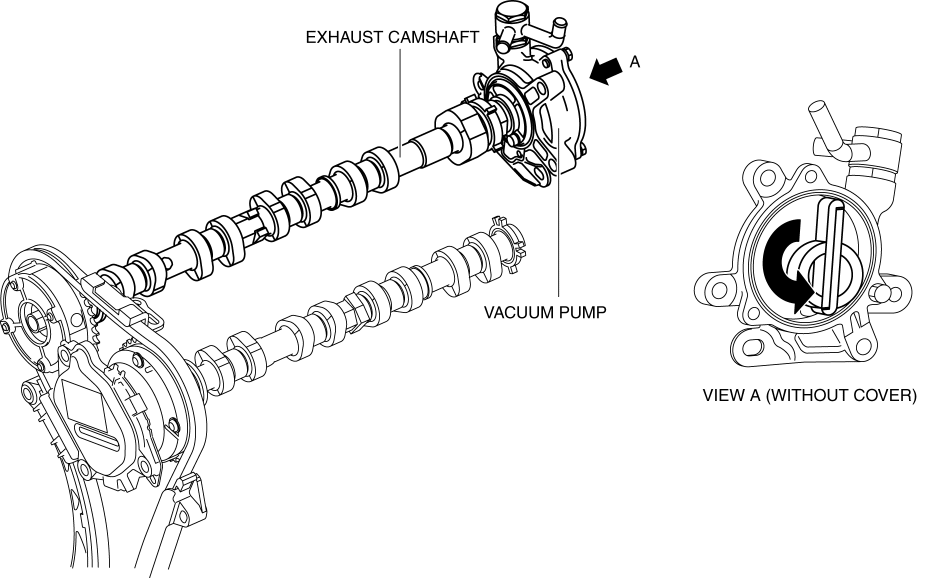 EXHAUST CAMSHAFT

A

VACUUM PUMP

VIEW A (WITHOUT COVER)