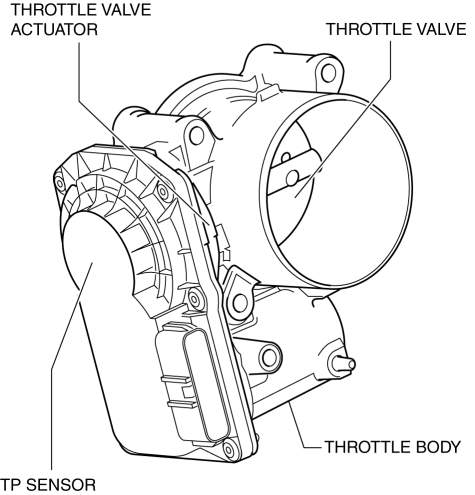 THROTTLE VALVE ACTUATOR

THROTTLE VALVE

THROTTLE BODY

TP SENSOR