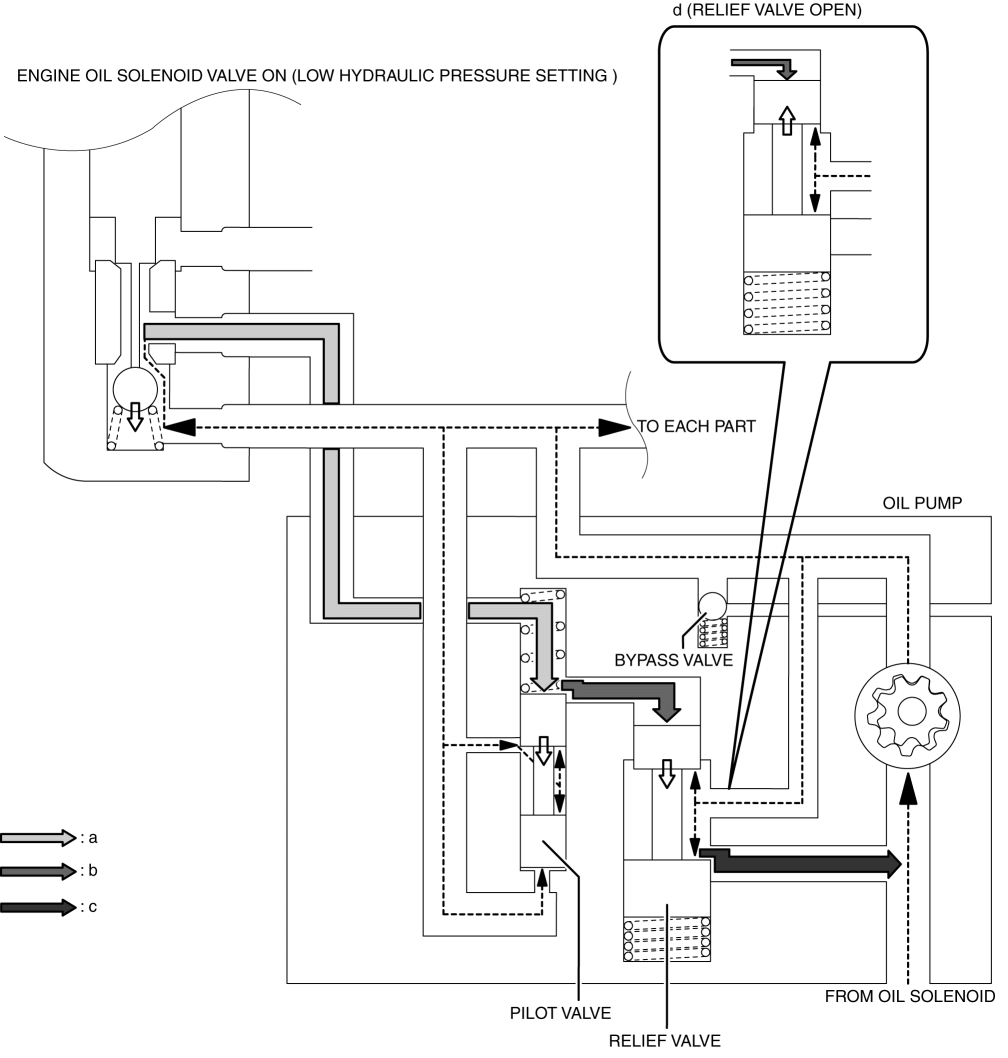 d (RELIEF VALVE OPEN)

ENGINE OIL SOLENOID VALVE ON (LOW HYDRAULIC PRESSURE SETTING )

TO EACH PART

OIL PUMP

BYPASS VALVE

: a

: b

: c

PILOT VALVE

RELIEF VALVE

FROM OIL SOLENOID