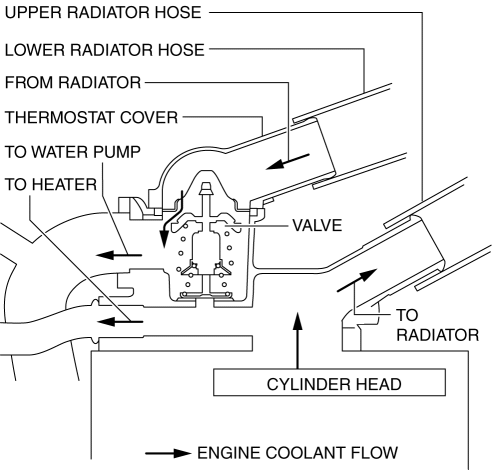 UPPER RADIATOR HOSE
LOWER RADIATOR HOSE
FROM RADIATOR
THERMOSTAT COVER
TO WATER PUMP
TO HEATER
VALVE
TO RADIATOR
CYLINDER HEAD
ENGINE COOLANT FLOW