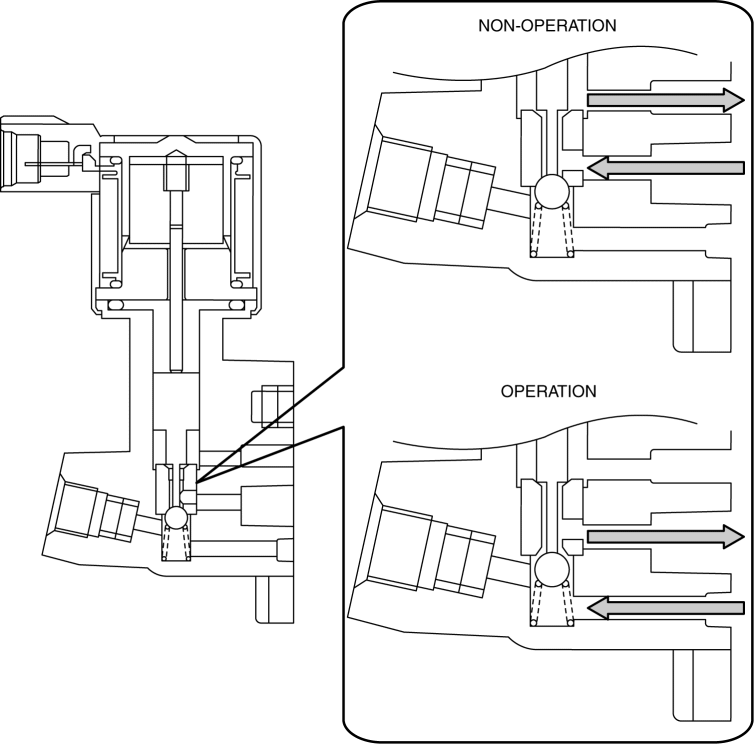 NON-OPERATION

OPERATION