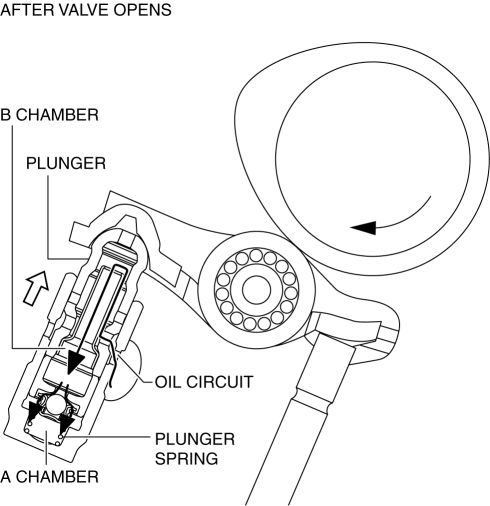 AFTER VALVE OPENS

B CHAMBER

PLUNGER

OIL CIRCUIT

PLUNGER SPRING

A CHAMBER