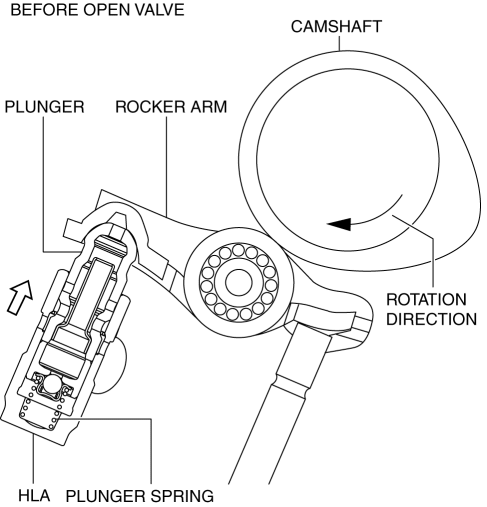 BEFORE OPEN VALVE

CAMSHAFT

PLUNGER

ROCKER ARM

ROTATION DIRECTION

HLA

PLUNGER SPRING