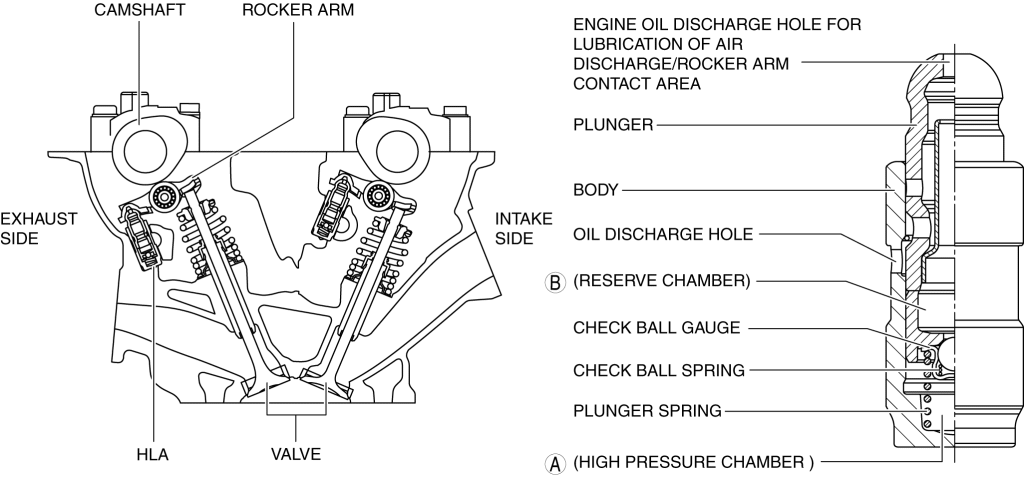 CAMSHAFT

ROCKER ARM

EXHAUST SIDE

INTAKE SIDE

HLA

VALVE

ENGINE OIL DISCHARGE HOLE FOR LUBRICATION OF AIR DISCHARGE/ROCKER ARM CONTACT AREA

PLUNGER

BODY

OIL DISCHARGE HOLE

B (RESERVE CHAMBER)

CHECK BALL GAUGE

CHECK BALL SPRING

PLUNGER SPRING

A (HIGH PRESSURE CHAMBER )