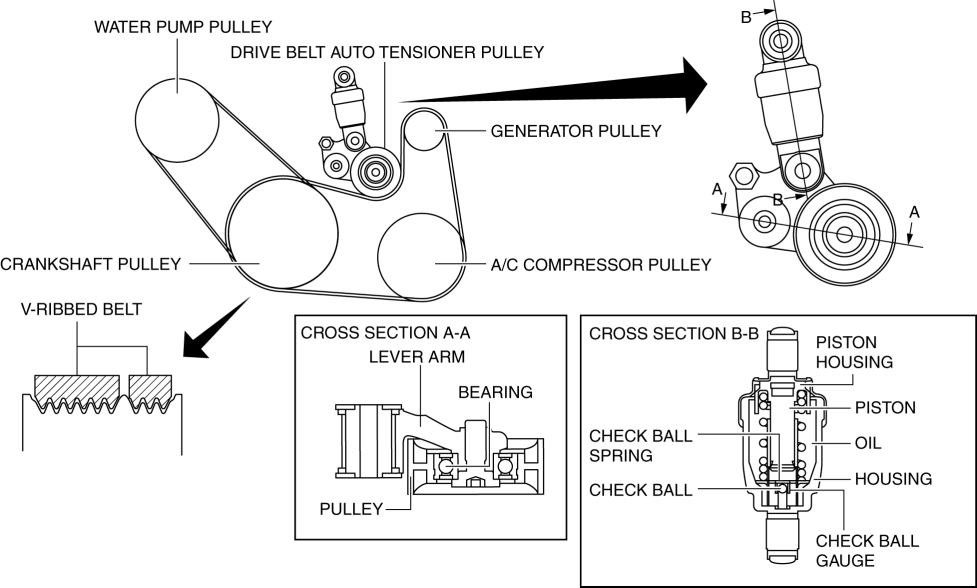 WATER PUMP PULLEY

DRIVE BELT AUTO TENSIONER PULLEY

GENERATOR PULLEY

CRANKSHAFT PULLEY

A/C COMPRESSOR PULLEY

V-RIBBED BELT

B

B

A

A

CROSS SECTION A-A

LEVER ARM

BEARING

PULLEY

CROSS SECTION B-B

PISTON HOUSING

PISTON

CHECK BALL SPRING

OIL

HOUSING

CHECK BALL

CHECK BALL GAUGE