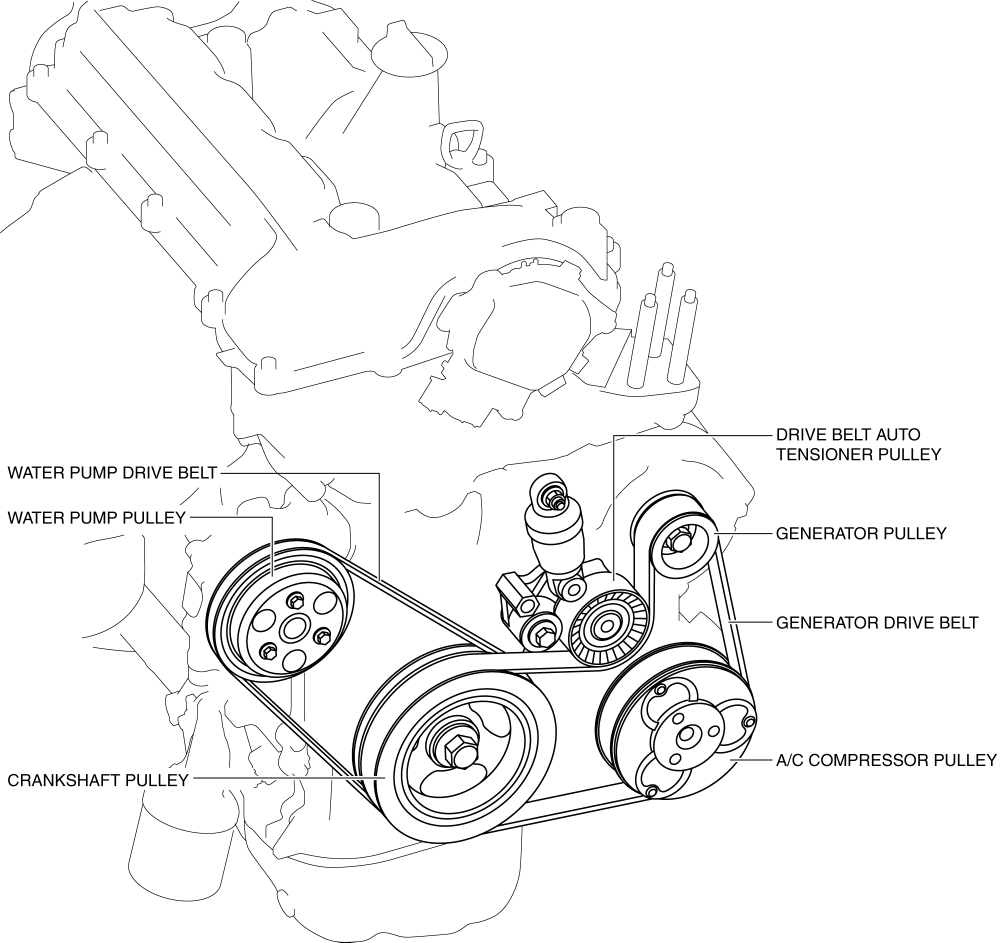 DRIVE BELT AUTO TENSIONER PULLEY

WATER PUMP DRIVE BELT

WATER PUMP PULLEY

GENERATOR PULLEY

GENERATOR DRIVE BELT

A/C COMPRESSOR PULLEY

CRANKSHAFT PULLEY