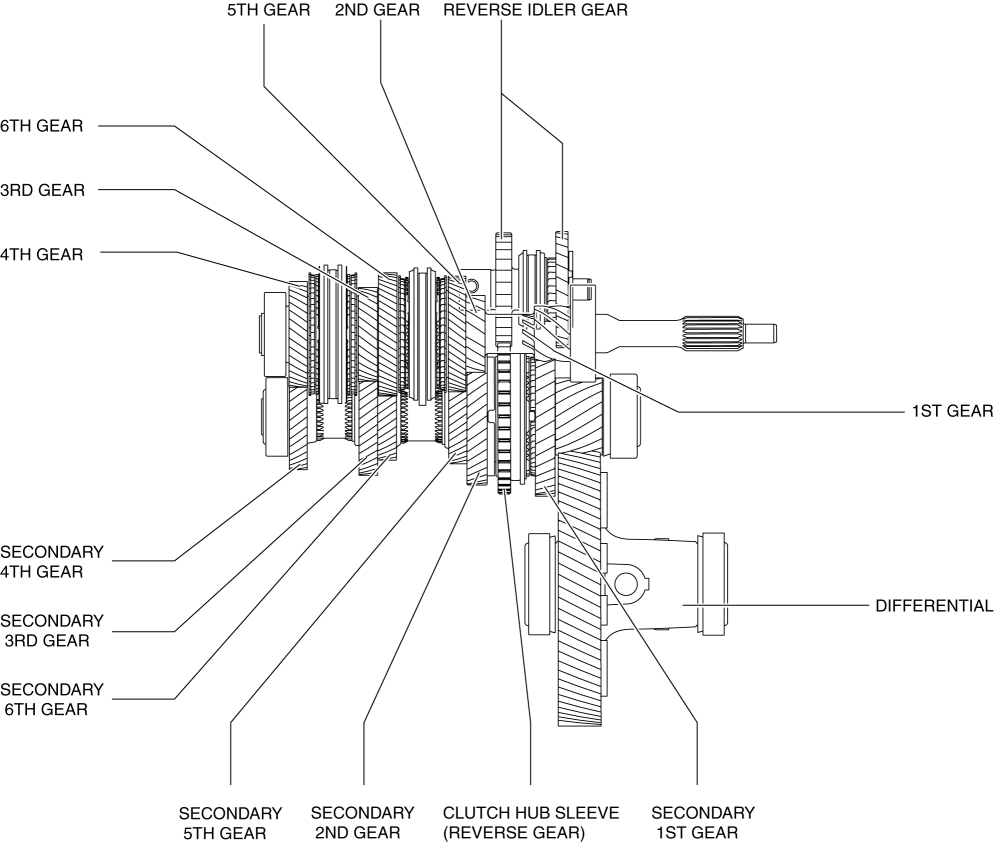 5TH GEAR
2ND GEAR
REVERSE IDLER GEAR
6TH GEAR
3RD GEAR
4TH GEAR
1ST GEAR
SECONDARY 4TH GEAR
SECONDARY 3RD GEAR
SECONDARY 6TH GEAR
DIFFERENTIAL
SECONDARY 5TH GEAR
SECONDARY 2ND GEAR
CLUTCH HUB SLEEVE (REVERSE GEAR)
SECONDARY 1ST GEAR