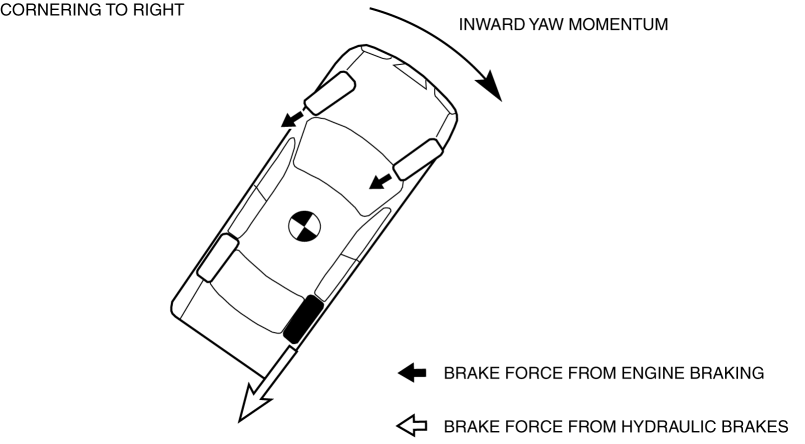 CORNERING TO RIGHT

INWARD YAW MOMENTUM

BRAKE FORCE FROM ENGINE BRAKING

BRAKE FORCE FROM HYDRAULIC BRAKES