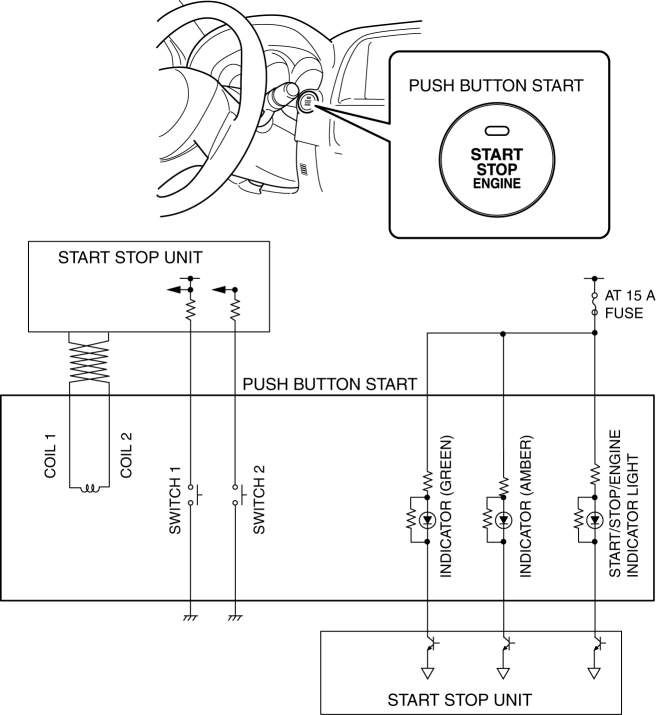 PUSH BUTTON START

START
STOP
ENGINE

START STOP UNIT

AT 15 A
FUSE

PUSH BUTTON START

COIL 1

COIL 2

SWITCH 1

SWITCH 2

INDICATOR (GREEN)

INDICATOR (AMBER)

START/STOP/ENGINE
INDICATOR LIGHT

START STOP UNIT