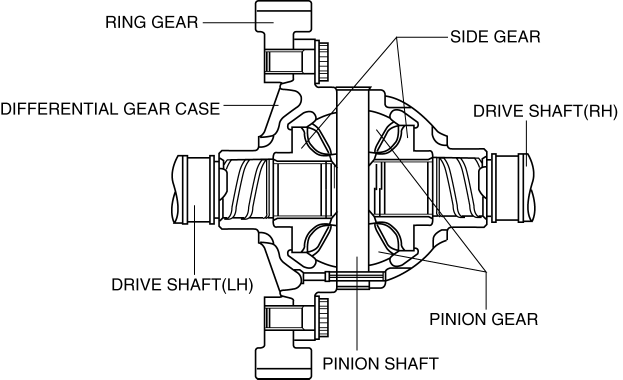 RING GEAR
SIDE GEAR
DIFFERENTIAL GEAR CASE
DRIVE SHAFT(RH)
DRIVE SHAFT(LH)
PINION GEAR
PINION SHAFT