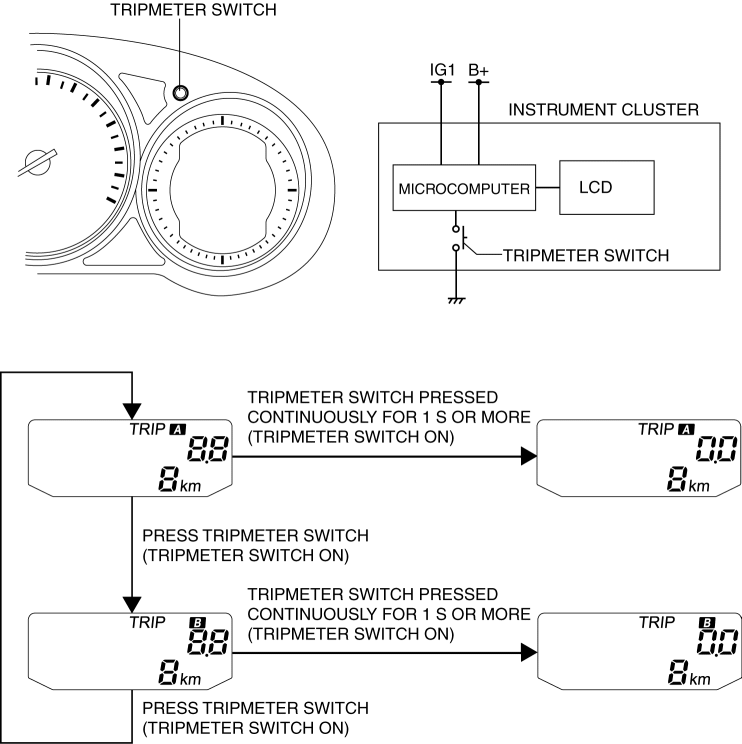 TRIPMETER SWITCH

IG1 B+

INSTRUMENT CLUSTER

MICROCOMPUTER

LCD

TRIPMETER SWITCH

TRIP A 8.8 8 km

TRIPMETER SWITCH PRESSED CONTINUOUSLY FOR 1 S OR MORE (TRIPMETER SWITCH ON)

TRIP A 0.0 8 km

PRESS TRIPMETER SWITCH (TRIPMETER SWITCH ON)

TRIP B 8.8 8 km

TRIPMETER SWITCH PRESSED CONTINUOUSLY FOR 1 S OR MORE (TRIPMETER SWITCH ON)

TRIP B 0.0 8 km

PRESS TRIPMETER SWITCH (TRIPMETER SWITCH ON)