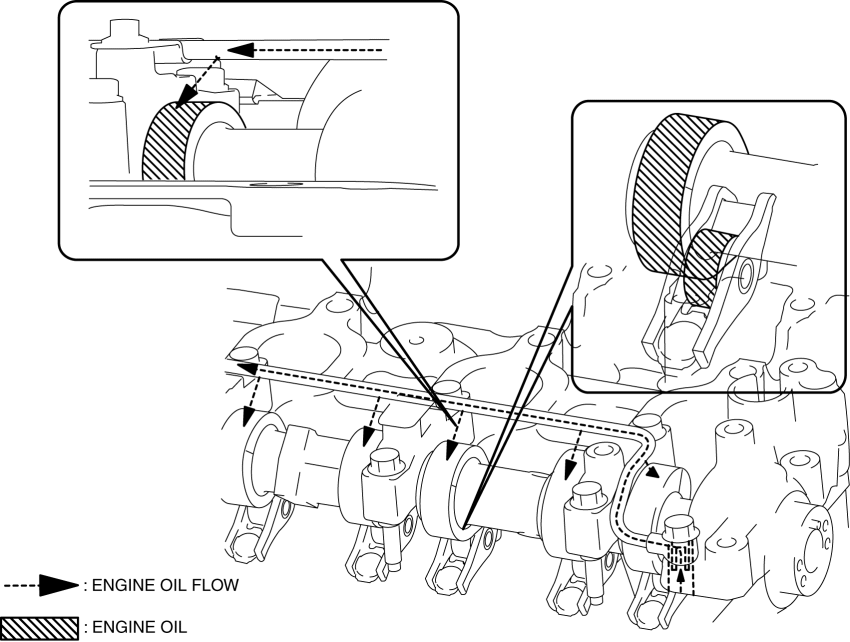 : ENGINE OIL FLOW

: ENGINE OIL