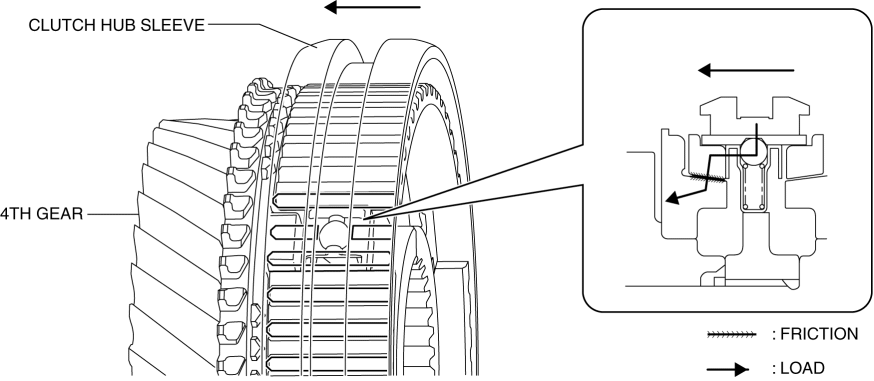 CLUTCH HUB SLEEVE

4TH GEAR

: FRICTION

: LOAD