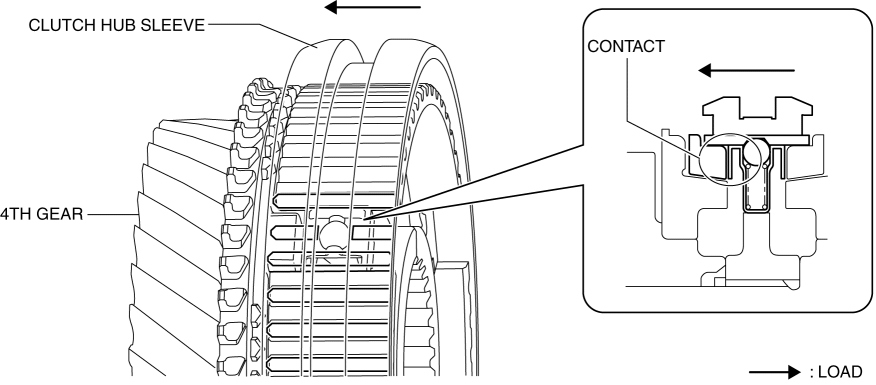 CLUTCH HUB SLEEVE

CONTACT

4TH GEAR

: LOAD