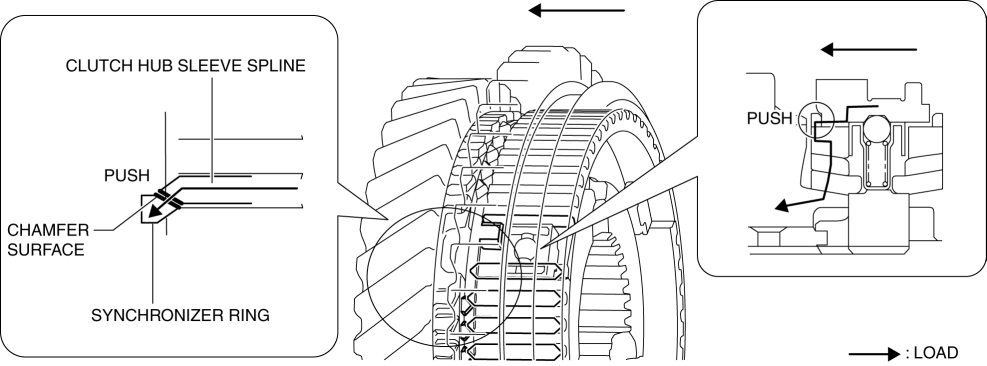 CLUTCH HUB SLEEVE SPLINE

PUSH

CHAMFER SURFACE

SYNCHRONIZER RING

PUSH

: LOAD