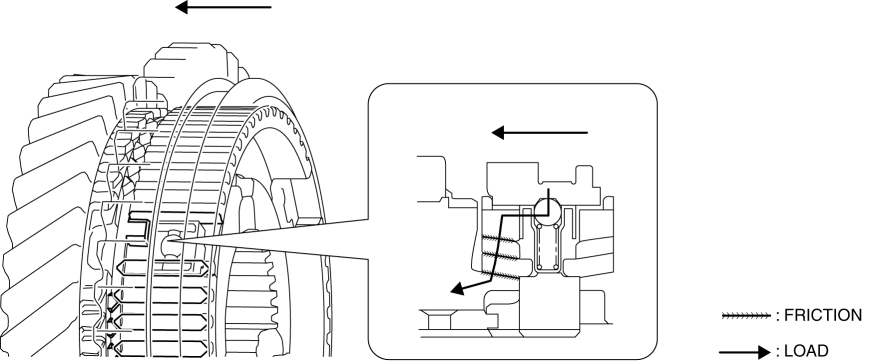 : FRICTION
: LOAD