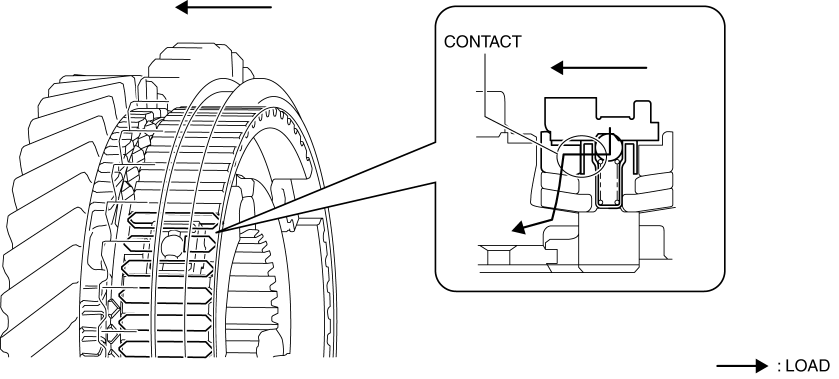 CONTACT

: LOAD