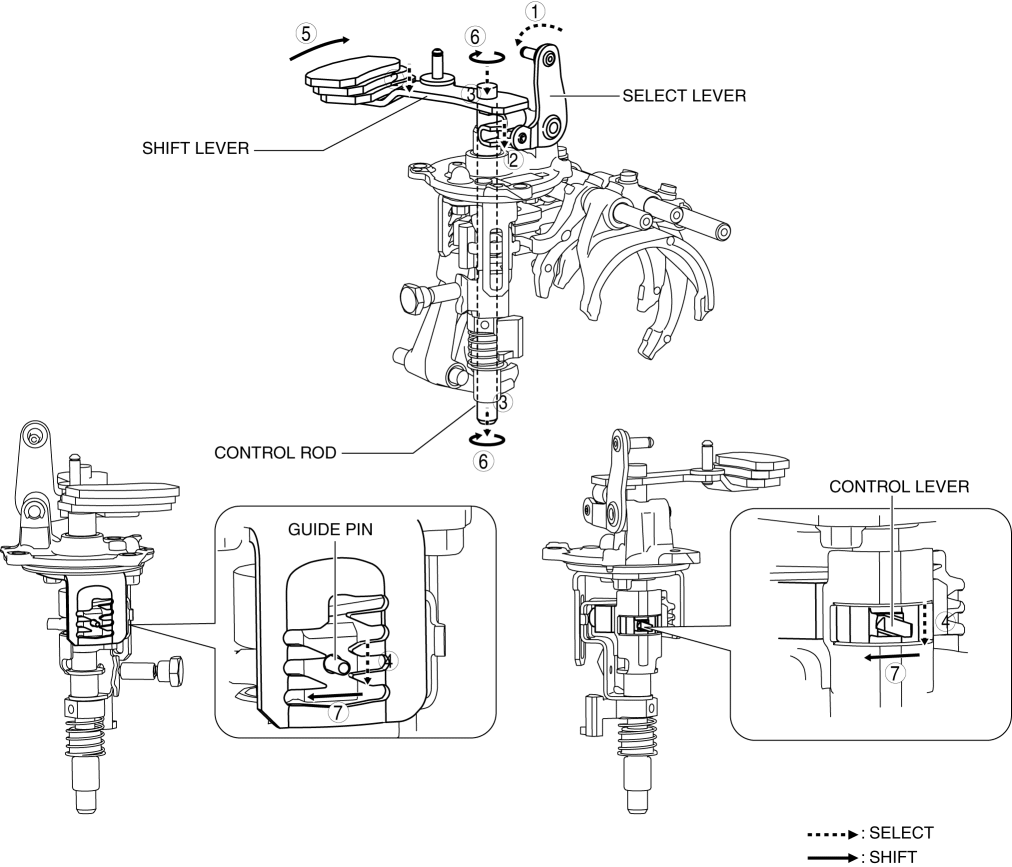 5
6
1
3
SELECT LEVER
SHIFT LEVER
2
3
CONTROL ROD
6
GUIDE PIN
4
7
CONTROL LEVER
4
7
: SELECT
: SHIFT