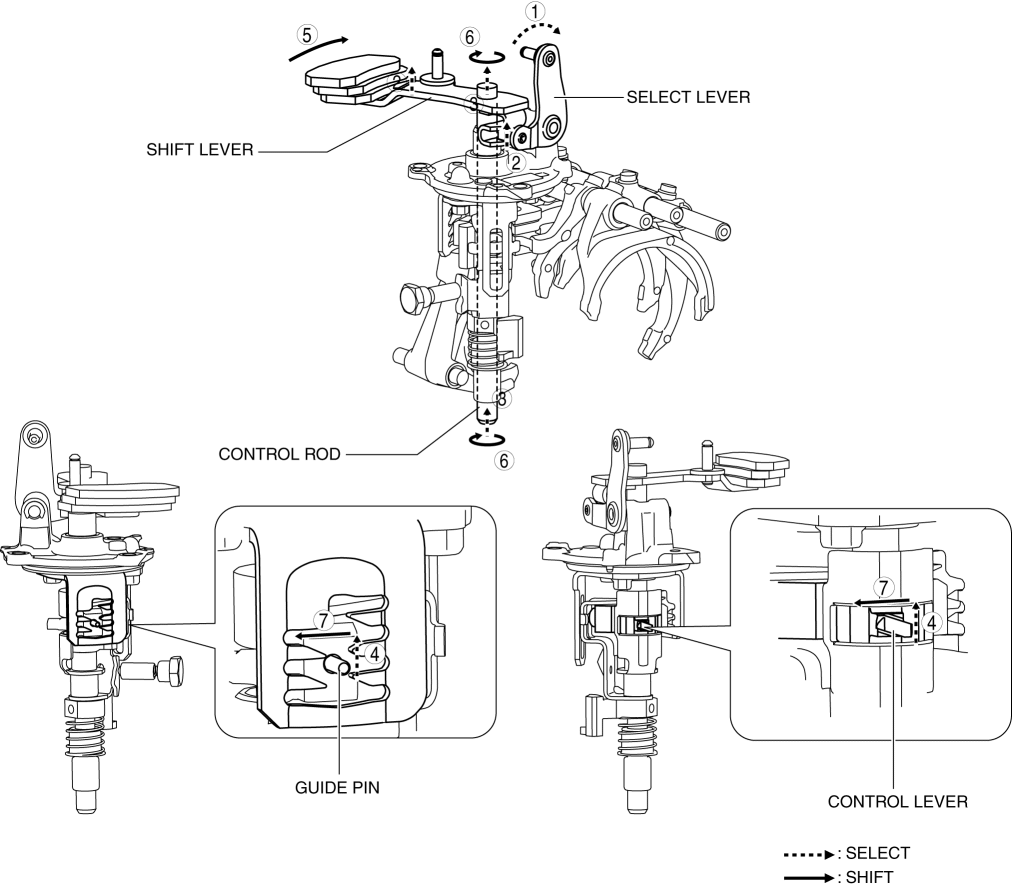 5
6
1
SELECT LEVER
SHIFT LEVER
2
3
CONTROL ROD
6
7
4
GUIDE PIN
7
4
CONTROL LEVER
: SELECT
: SHIFT