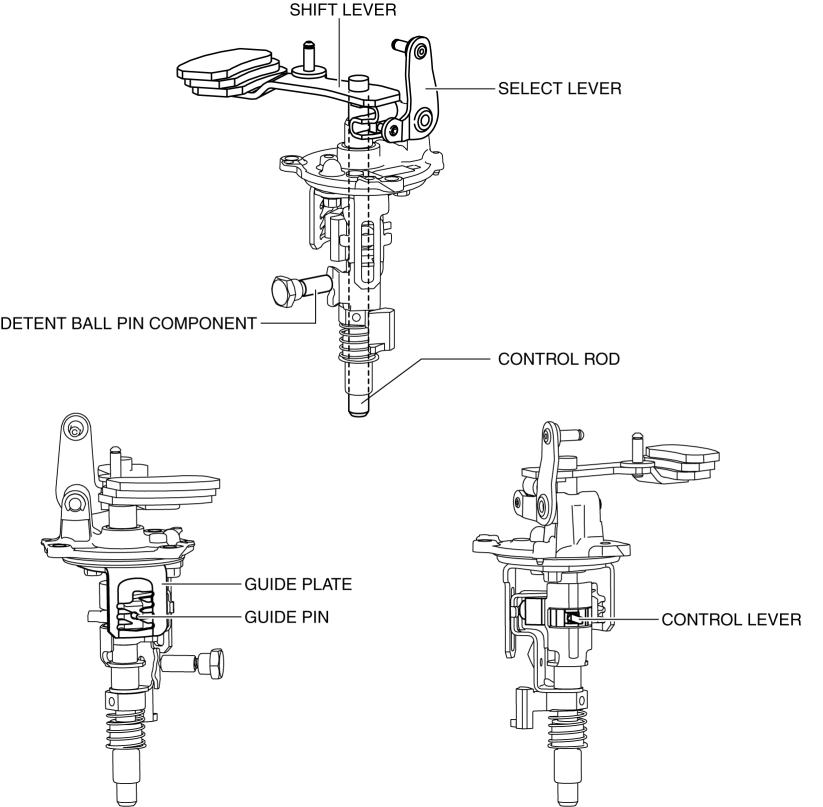 SHIFT LEVER
SELECT LEVER
DETENT BALL PIN COMPONENT
CONTROL ROD
GUIDE PLATE
GUIDE PIN
CONTROL LEVER