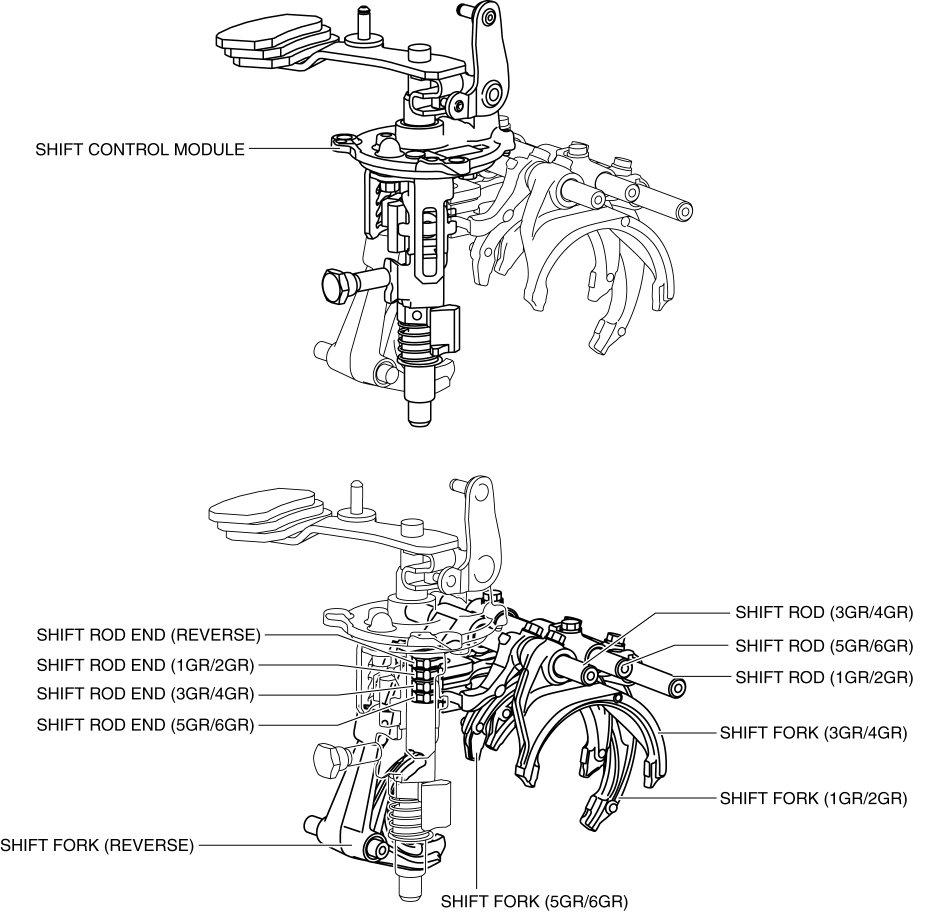 SHIFT CONTROL MODULE

SHIFT ROD END (REVERSE)
SHIFT ROD END (1GR/2GR)
SHIFT ROD END (3GR/4GR)
SHIFT ROD END (5GR/6GR)
SHIFT FORK (REVERSE)
SHIFT ROD (3GR/4GR)
SHIFT ROD (5GR/6GR)
SHIFT ROD (1GR/2GR)
SHIFT FORK (3GR/4GR)
SHIFT FORK (1GR/2GR)
SHIFT FORK (5GR/6GR)