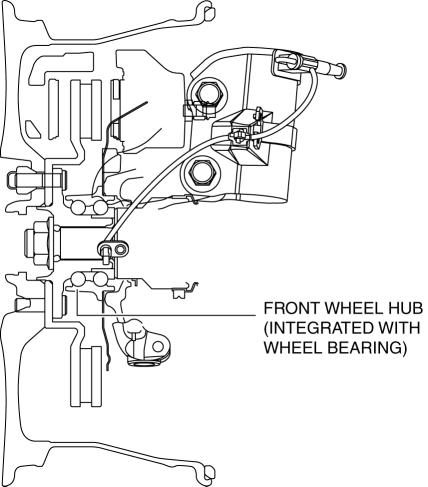 FRONT WHEEL HUB (INTEGRATED WITH WHEEL BEARING)