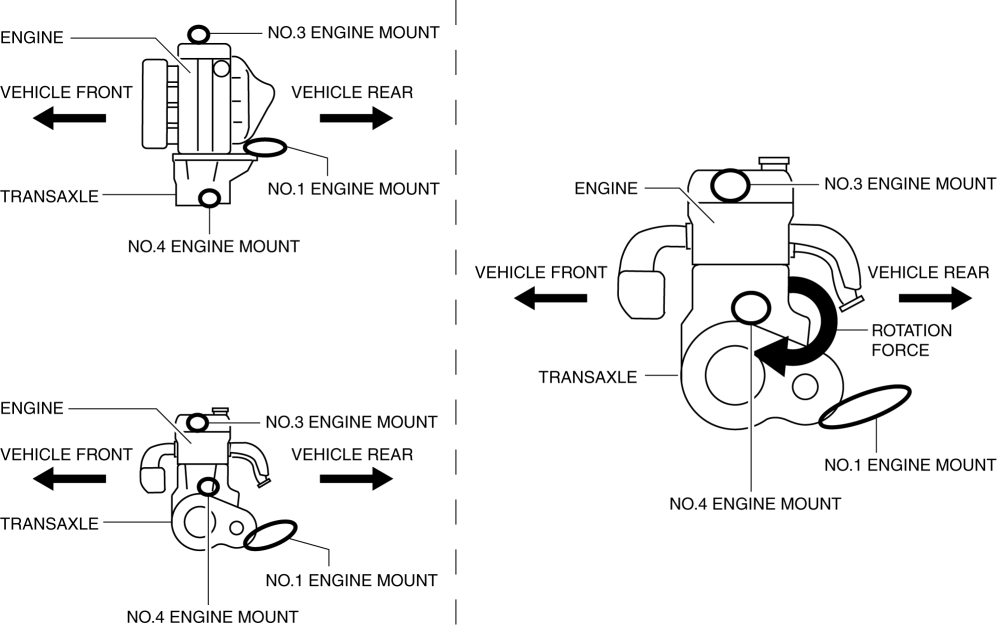 ENGINE
NO.3 ENGINE MOUNT
VEHICLE FRONT
VEHICLE REAR
TRANSAXLE
NO.1 ENGINE MOUNT
NO.4 ENGINE MOUNT

ENGINE
NO.3 ENGINE MOUNT
VEHICLE FRONT
VEHICLE REAR
TRANSAXLE
NO.1 ENGINE MOUNT
NO.4 ENGINE MOUNT

ENGINE
NO.3 ENGINE MOUNT
VEHICLE FRONT
VEHICLE REAR
ROTATION FORCE
TRANSAXLE
NO.1 ENGINE MOUNT
NO.4 ENGINE MOUNT