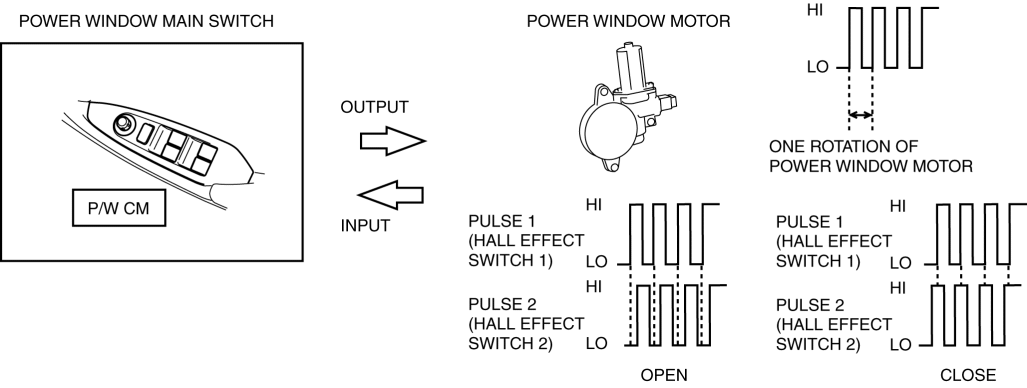 POWER WINDOW MAIN SWITCH

P/W CM

OUTPUT

INPUT

POWER WINDOW MOTOR

HI

LO

ONE ROTATION OF POWER WINDOW MOTOR

PULSE 1 (HALL EFFECT SWITCH 1)

HI

LO

PULSE 2 (HALL EFFECT SWITCH 2)

HI

LO

OPEN

PULSE 1 (HALL EFFECT SWITCH 1)

HI

LO

PULSE 2 (HALL EFFECT SWITCH 2)

HI

LO

CLOSE