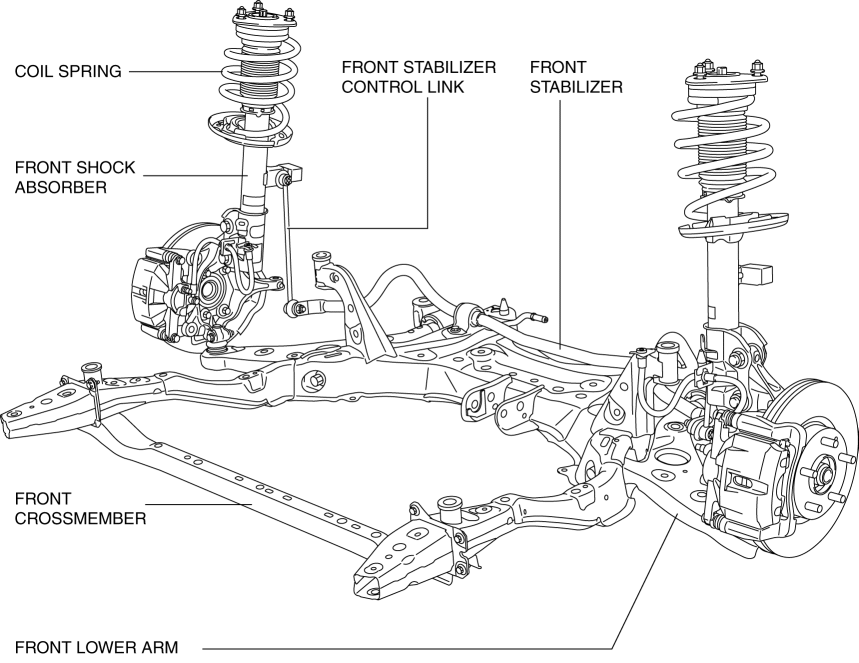 COIL SPRING

FRONT STABILIZER CONTROL LINK

FRONT STABILIZER

FRONT SHOCK ABSORBER

FRONT CROSSMEMBER

FRONT LOWER ARM