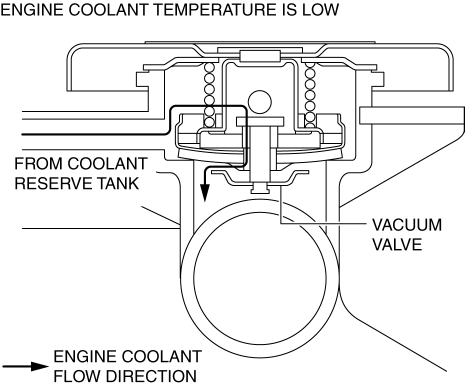 ENGINE COOLANT TEMPERATURE IS LOW

FROM COOLANT RESERVE TANK

VACUUM VALVE

ENGINE COOLANT FLOW DIRECTION