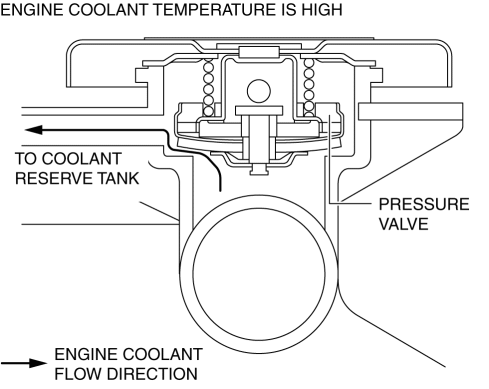 ENGINE COOLANT TEMPERATURE IS HIGH

TO COOLANT RESERVE TANK

PRESSURE VALVE

ENGINE COOLANT FLOW DIRECTION