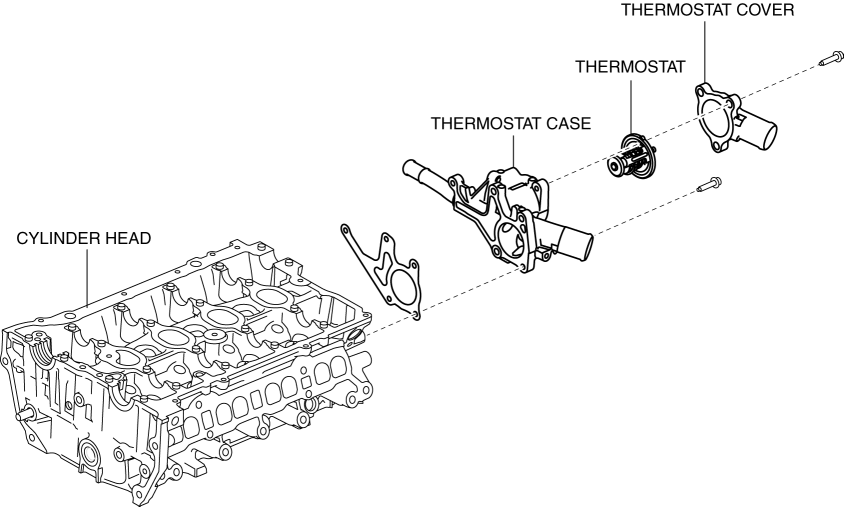 THERMOSTAT COVER
THERMOSTAT
THERMOSTAT CASE
CYLINDER HEAD