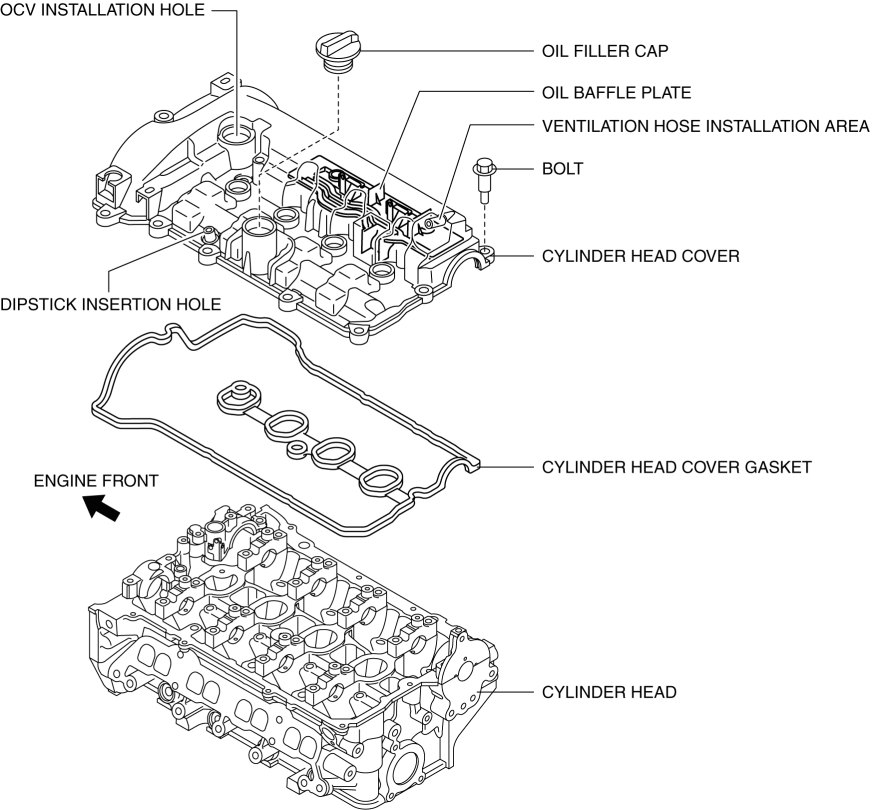 OCV INSTALLATION HOLE
OIL FILLER CAP
OIL BAFFLE PLATE
VENTILATION HOSE INSTALLATION AREA
BOLT
CYLINDER HEAD COVER
DIPSTICK INSERTION HOLE
CYLINDER HEAD COVER GASKET
ENGINE FRONT
CYLINDER HEAD