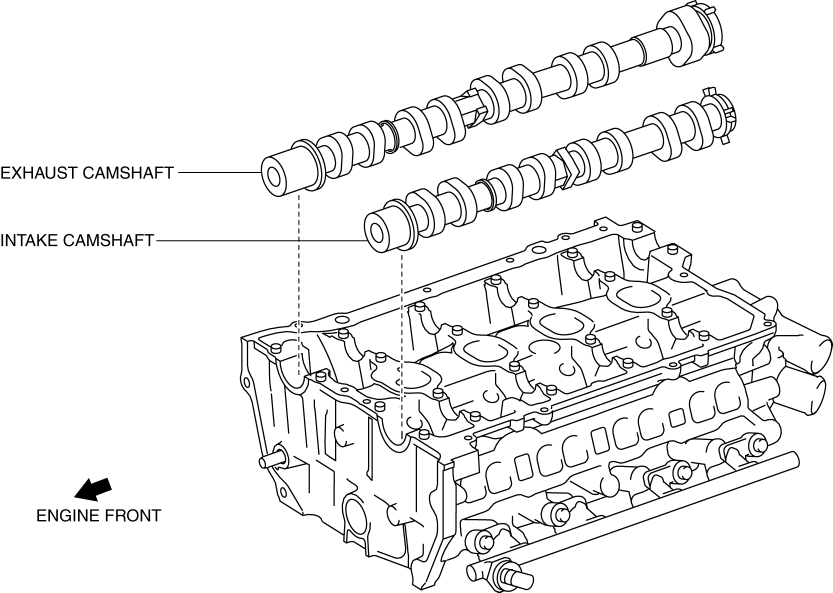 EXHAUST CAMSHAFT

INTAKE CAMSHAFT

ENGINE FRONT