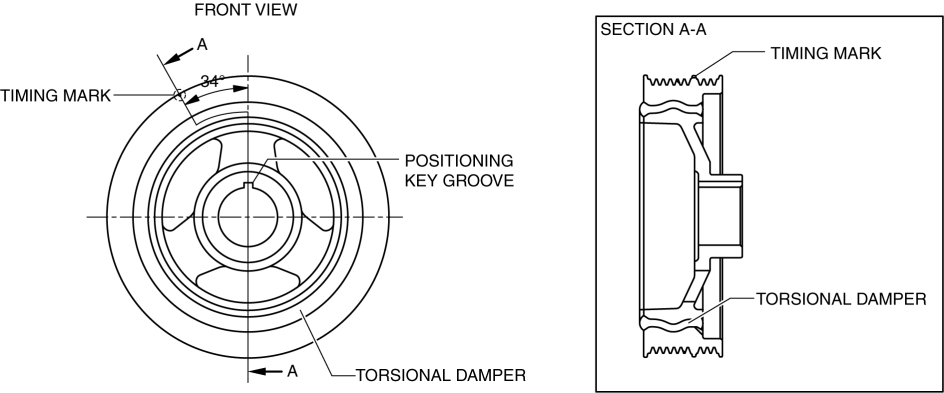 FRONT VIEW

A

34°

TIMING MARK

POSITIONING KEY GROOVE

A

TORSIONAL DAMPER

SECTION A-A

TIMING MARK

TORSIONAL DAMPER