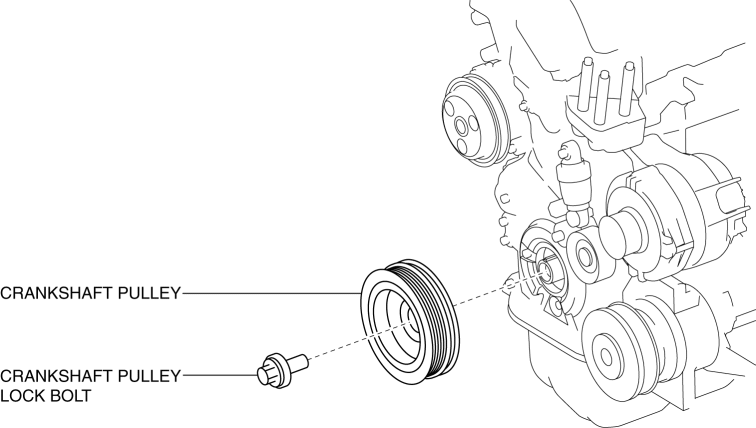 CRANKSHAFT PULLEY

CRANKSHAFT PULLEY LOCK BOLT