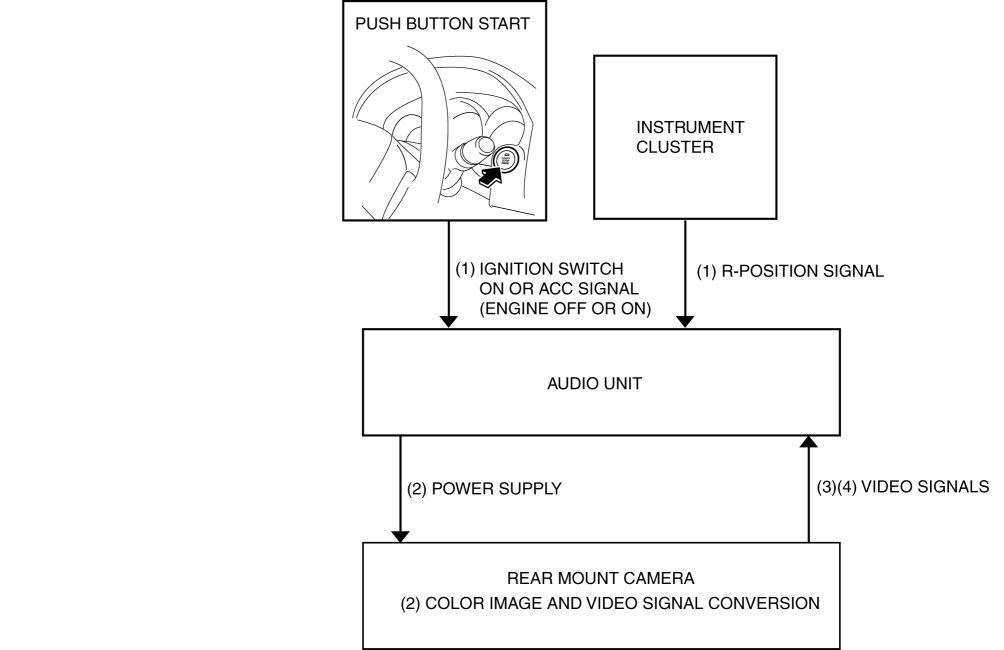 PUSH BUTTON START

INSTRUMENT CLUSTER

(1) IGNITION SWITCH ON OR ACC SIGNAL (ENGINE OFF OR ON)

(1) R-POSITION SIGNAL

AUDIO UNIT

(2) POWER SUPPLY

(3)(4) VIDEO SIGNALS

REAR MOUNT CAMERA
(2) COLOR IMAGE AND VIDEO SIGNAL CONVERSION