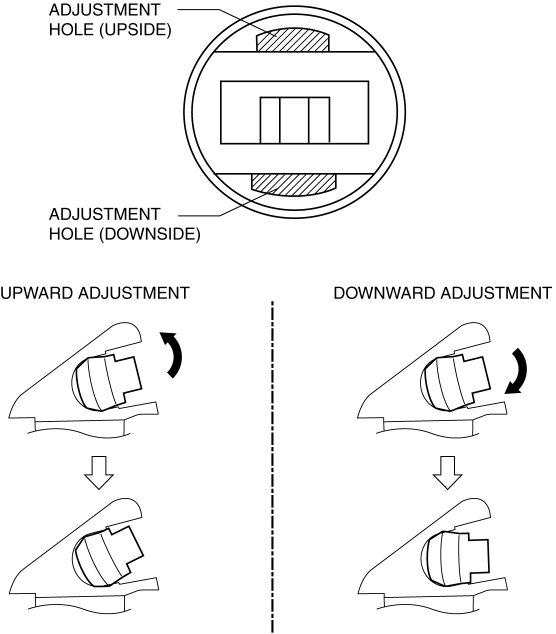 ADJUSTMENT HOLE (UPSIDE)

ADJUSTMENT HOLE (DOWNSIDE)

UPWARD ADJUSTMENT

DOWNWARD ADJUSTMENT