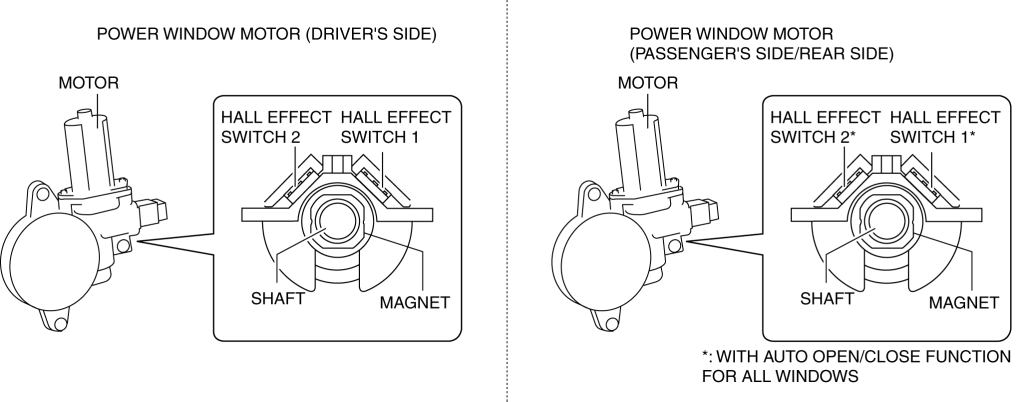 POWER WINDOW MOTOR (DRIVER'S SIDE)

MOTOR

HALL EFFECT SWITCH 2

HALL EFFECT SWITCH 1

SHAFT

MAGNET

POWER WINDOW MOTOR (PASSENGER'S SIDE/REAR SIDE)

MOTOR

HALL EFFECT SWITCH 2*

HALL EFFECT SWITCH 1*

SHAFT

MAGNET

*: WITH AUTO OPEN/CLOSE FUNCTION FOR ALL WINDOWS