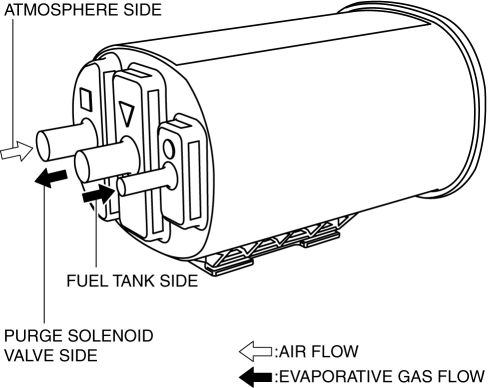 ATMOSPHERE SIDE

FUEL TANK SIDE

PURGE SOLENOID VALVE SIDE

:AIR FLOW

:EVAPORATIVE GAS FLOW