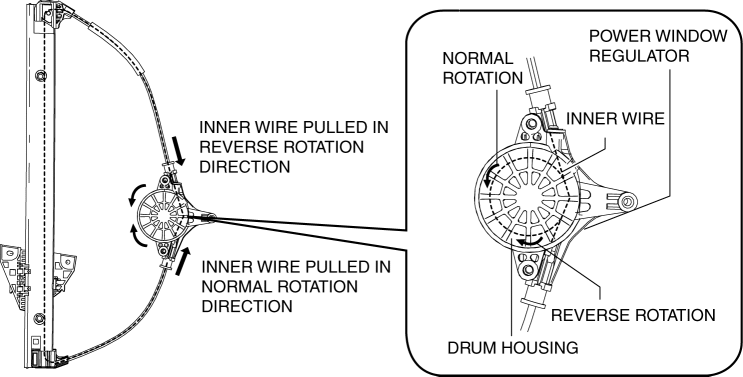 INNER WIRE PULLED IN REVERSE ROTATION DIRECTION

INNER WIRE PULLED IN NORMAL ROTATION DIRECTION

NORMAL ROTATION

POWER WINDOW REGULATOR

INNER WIRE

REVERSE ROTATION

DRUM HOUSING