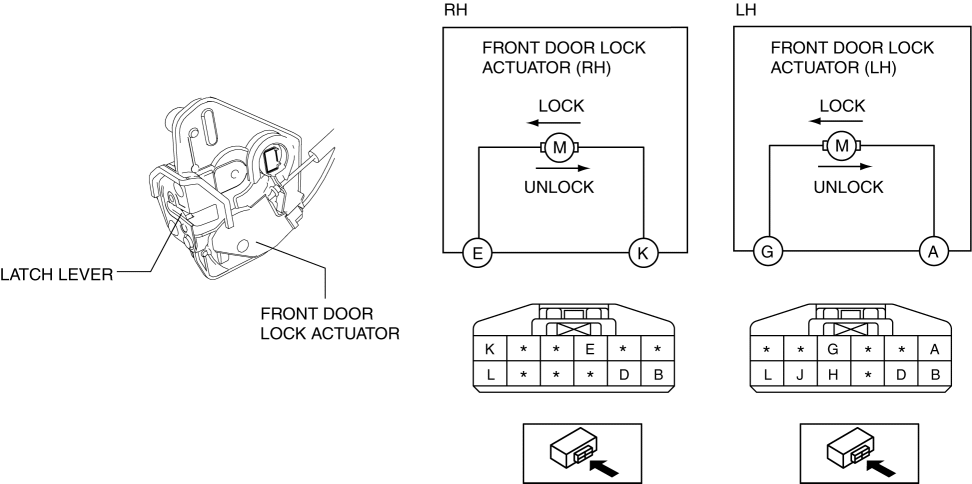 LATCH LEVER

FRONT DOOR LOCK ACTUATOR

RH

FRONT DOOR LOCK ACTUATOR (RH)

LOCK

M

UNLOCK

E

K

| K | * | * | E | * | * |
|---|---|---|---|---|---|
| L | * | * | * | D | B |

LH

FRONT DOOR LOCK ACTUATOR (LH)

LOCK

M

UNLOCK

G

A

| * | * | G | * | * | A |
|---|---|---|---|---|---|
| L | J | H | * | D | B |