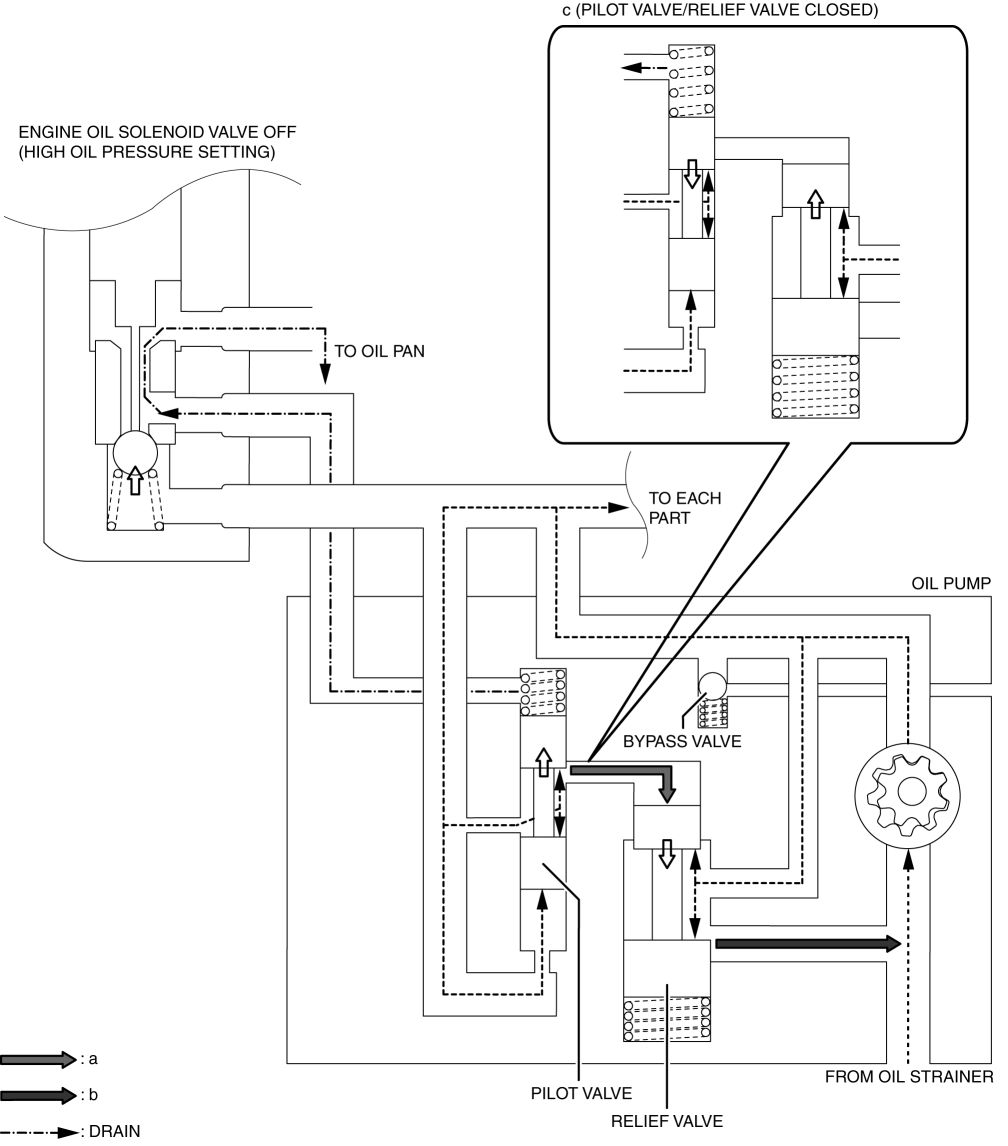 c (PILOT VALVE/RELIEF VALVE CLOSED)

ENGINE OIL SOLENOID VALVE OFF
(HIGH OIL PRESSURE SETTING)

TO OIL PAN

TO EACH PART

OIL PUMP

BYPASS VALVE

FROM OIL STRAINER

PILOT VALVE

RELIEF VALVE

: a

: b

: DRAIN